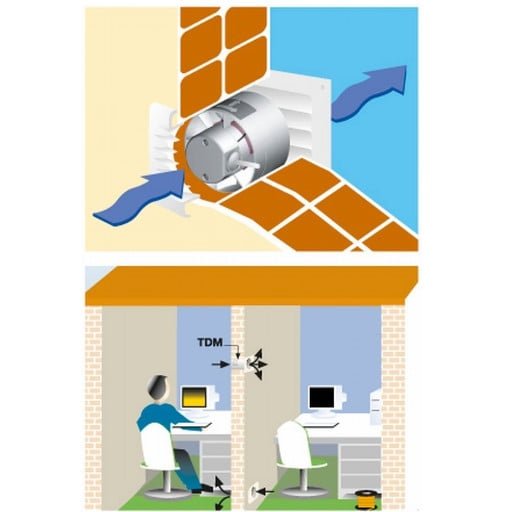 TDM